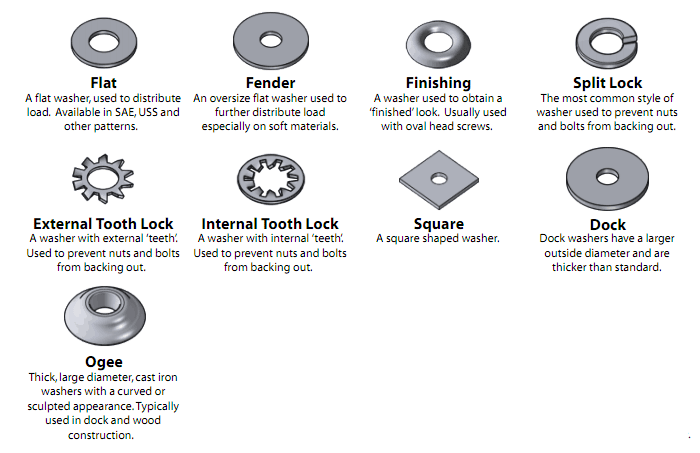 Flat
A flat washer, used to distribute load. Available in SAE, USS and other patterns.

Fender
An oversize flat washer used to further distribute load especially on soft materials.

Finishing
A washer used to obtain a 'finished' look. Usually used with oval head screws.

Split Lock
The most common style of washer used to prevent nuts and bolts from backing out.

External Tooth Lock
A washer with external 'teeth'. Used to prevent nuts and bolts from backing out.

Internal Tooth Lock
A washer with internal 'teeth'. Used to prevent nuts and bolts from backing out.

Square
A square shaped washer.

Dock
Dock washers have a larger outside diameter and are thicker than standard.

Ogee
Thick, large diameter, cast iron washers with a curved or sculpted appearance. Typically used in dock and wood construction.